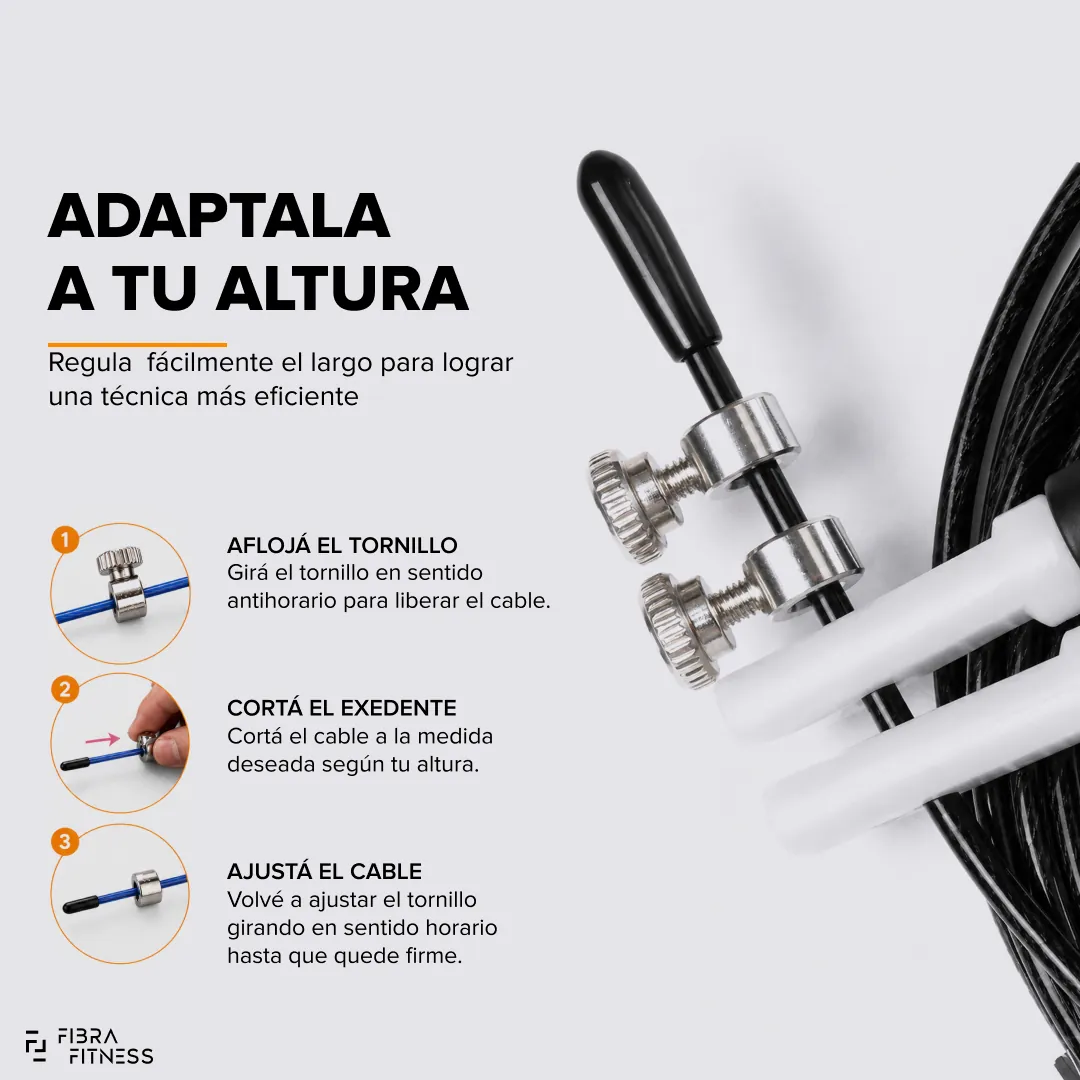 ADAPTALA A TU ALTURA

Regula  fácilmente el largo para lograr una técnica más eficiente

1

AFLOJÁ EL TORNILLO
Girá el tornillo en sentido antihorario para liberar el cable.

2

CORTÁ EL EXEDENTE
Cortá el cable a la medida deseada según tu altura.

3

AJUSTÁ EL CABLE
Volvé a ajustar el tornillo girando en sentido horario hasta que quede firme.

FIBRA FITNESS